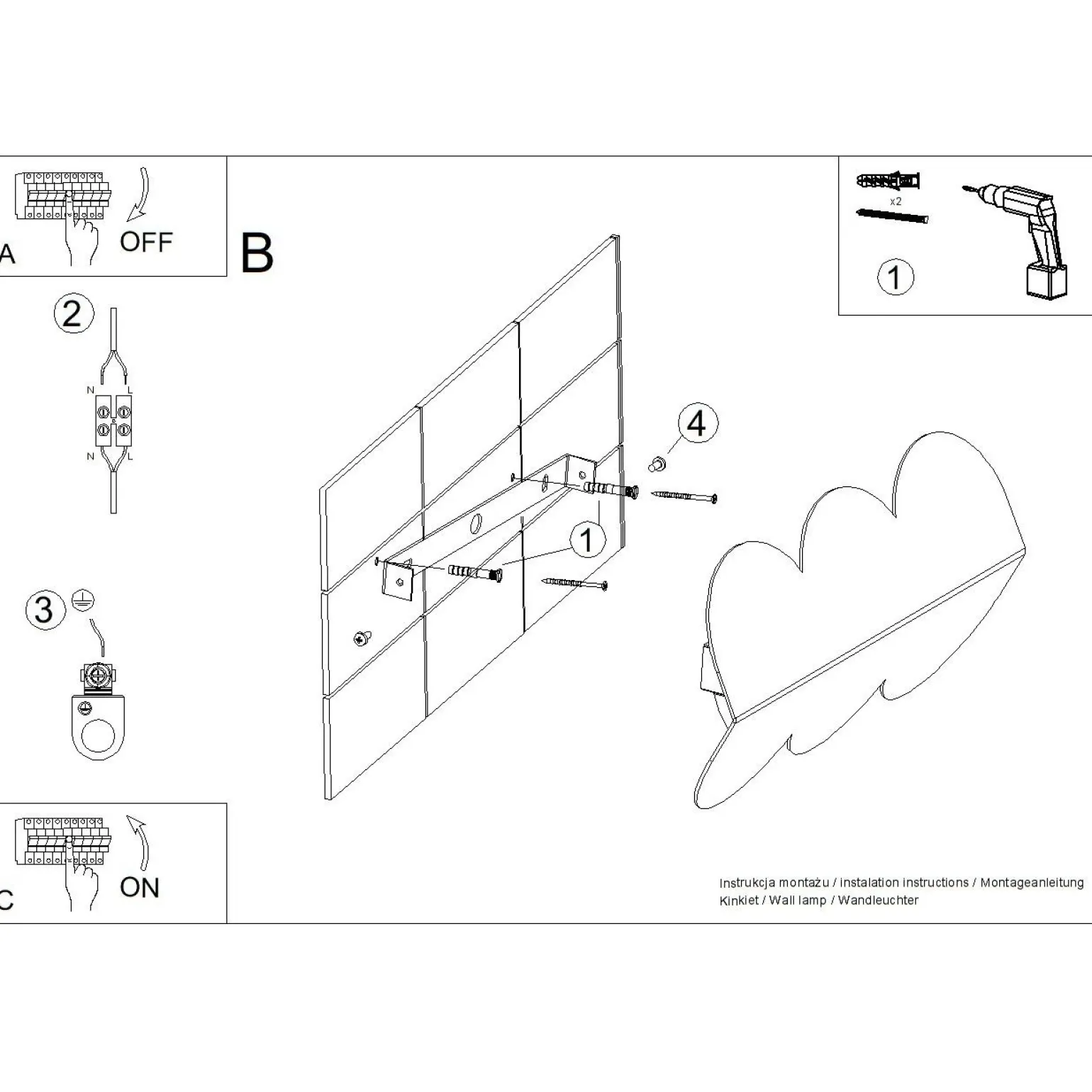 A
OFF

B

x2
1

2
N
L
N
L

4

1

3

C
ON

Instrukcja montażu / instalation instructions / Montageanleitung
Kinkiet / Wall lamp / Wandleuchter