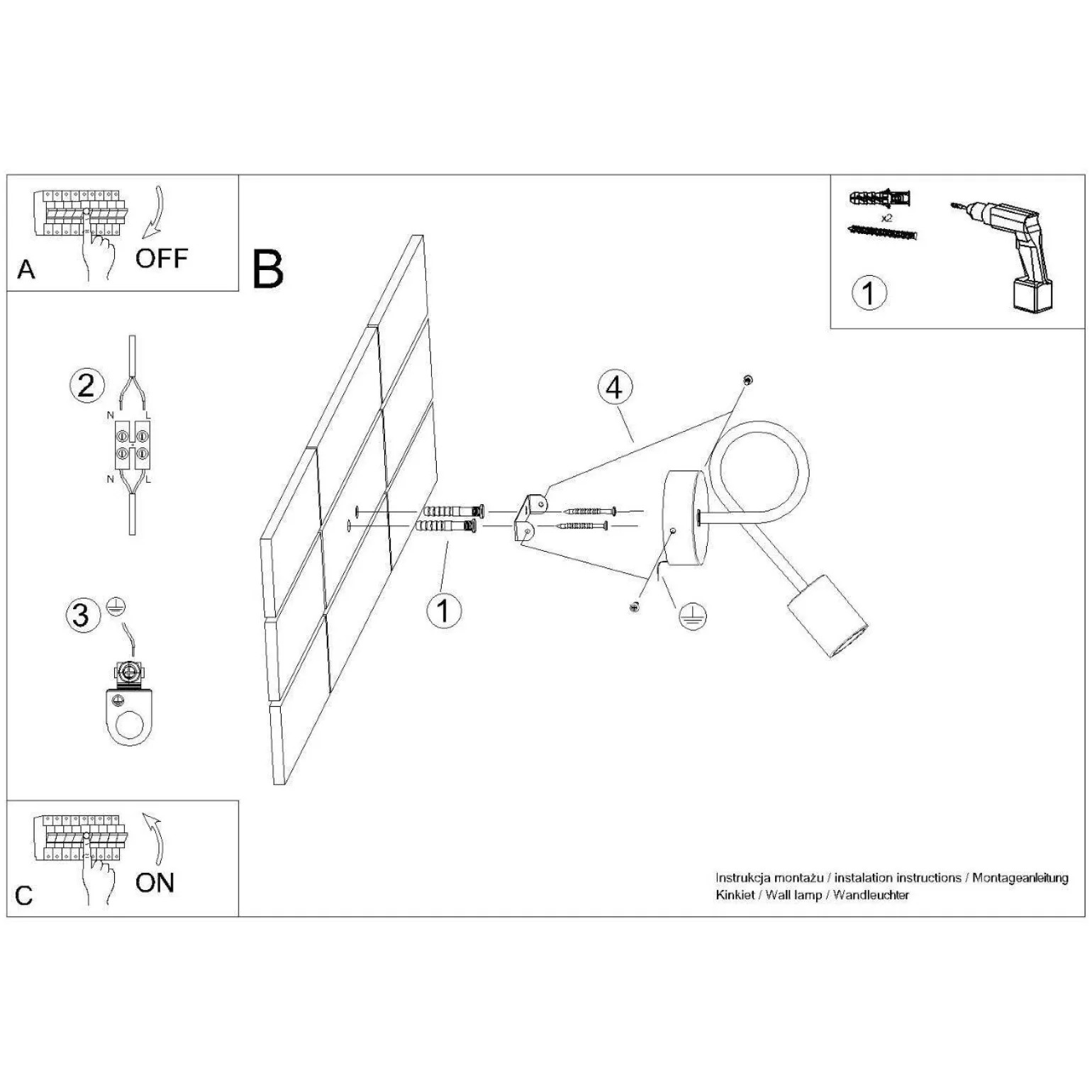 A
OFF

B

x2

1

2
N L
N L

3

4

1

C
ON

Instrukcja montażu / instalation instructions / Montageanleitung
Kinkiet / Wall lamp / Wandleuchter