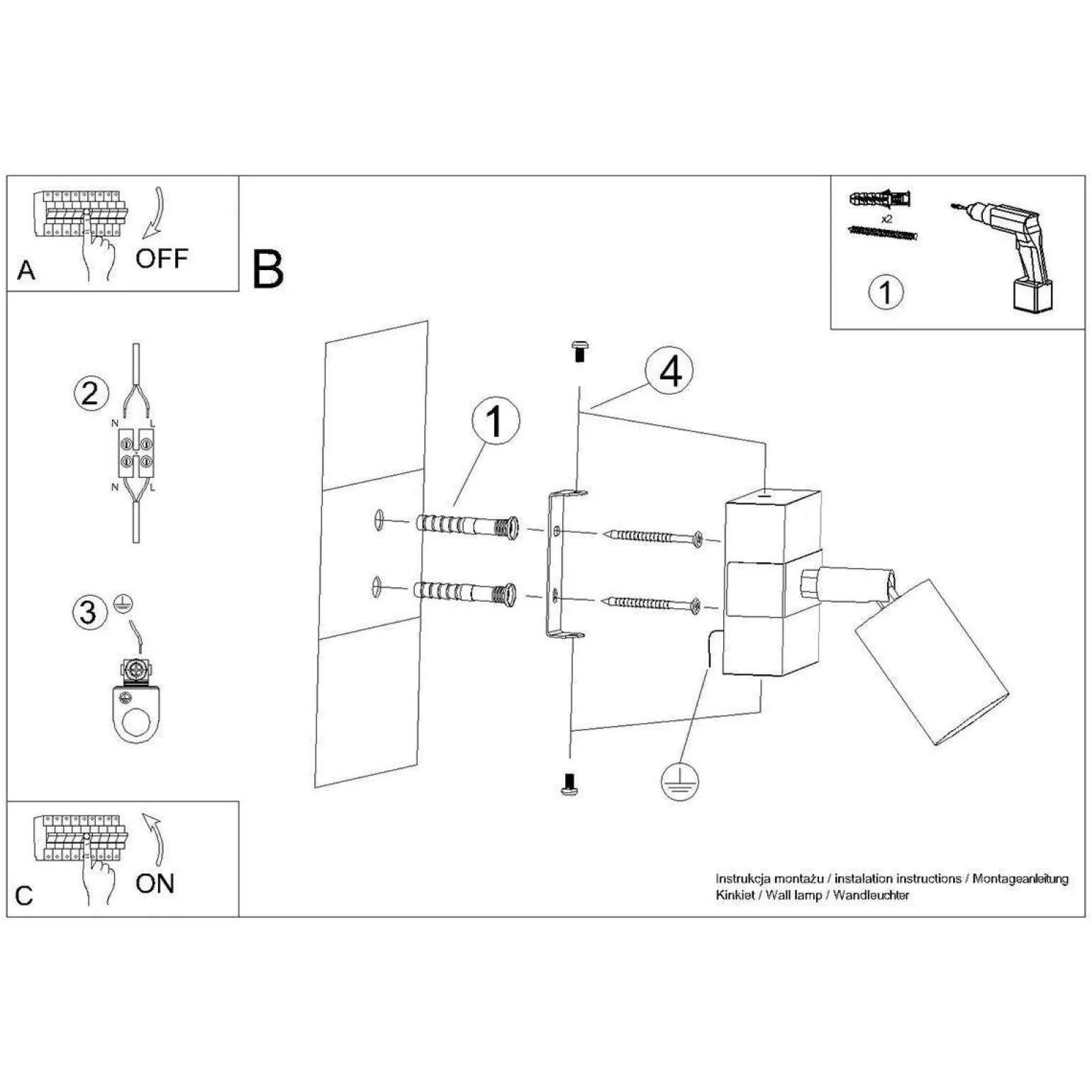 A
OFF

B

x2
1

2
N L
N L

3

1

4

C
ON

Instrukcja montażu / instalation instructions / Montageanleitung
Kinkiet / Wall lamp / Wandleuchter