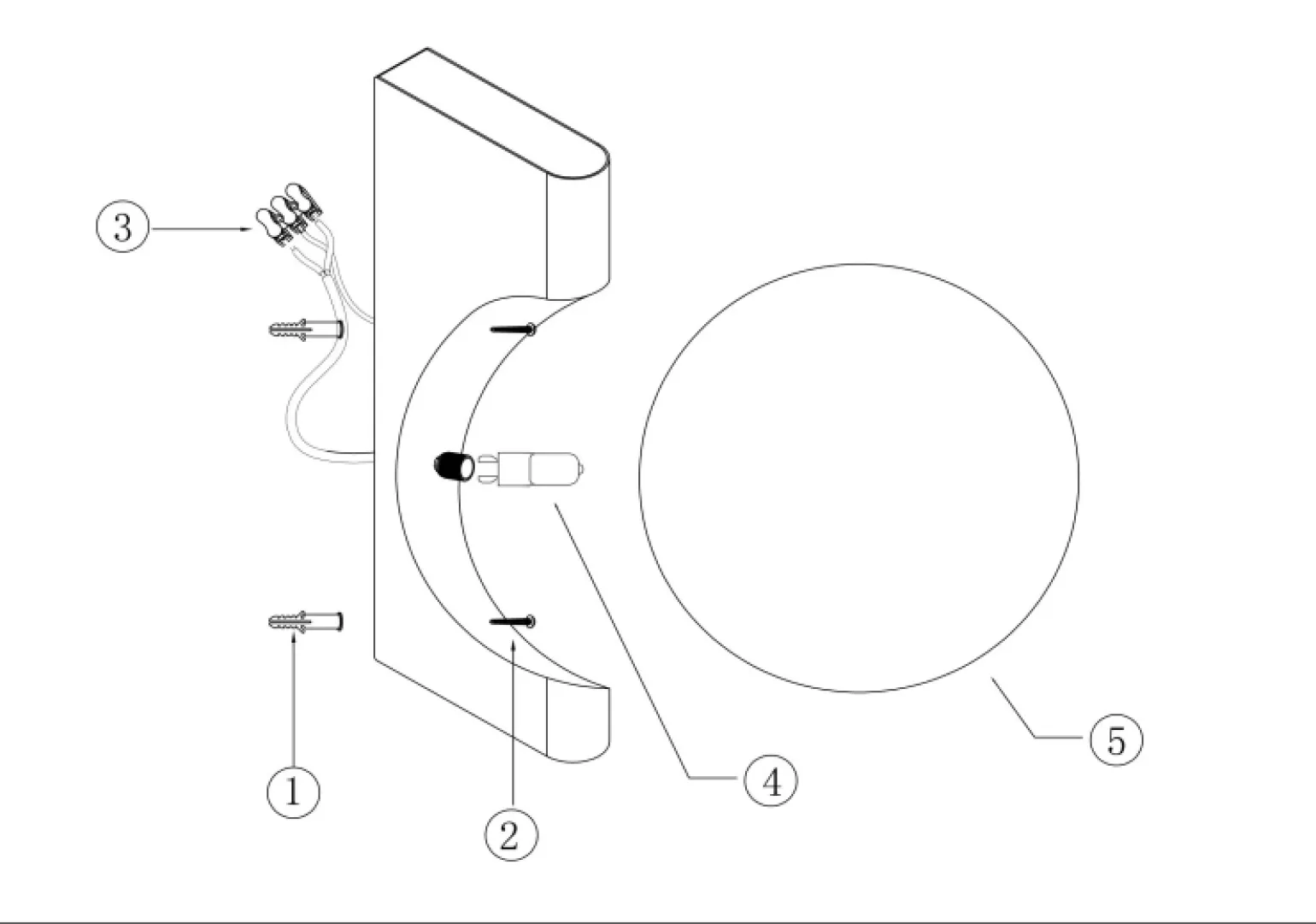 3

1

2

4

5