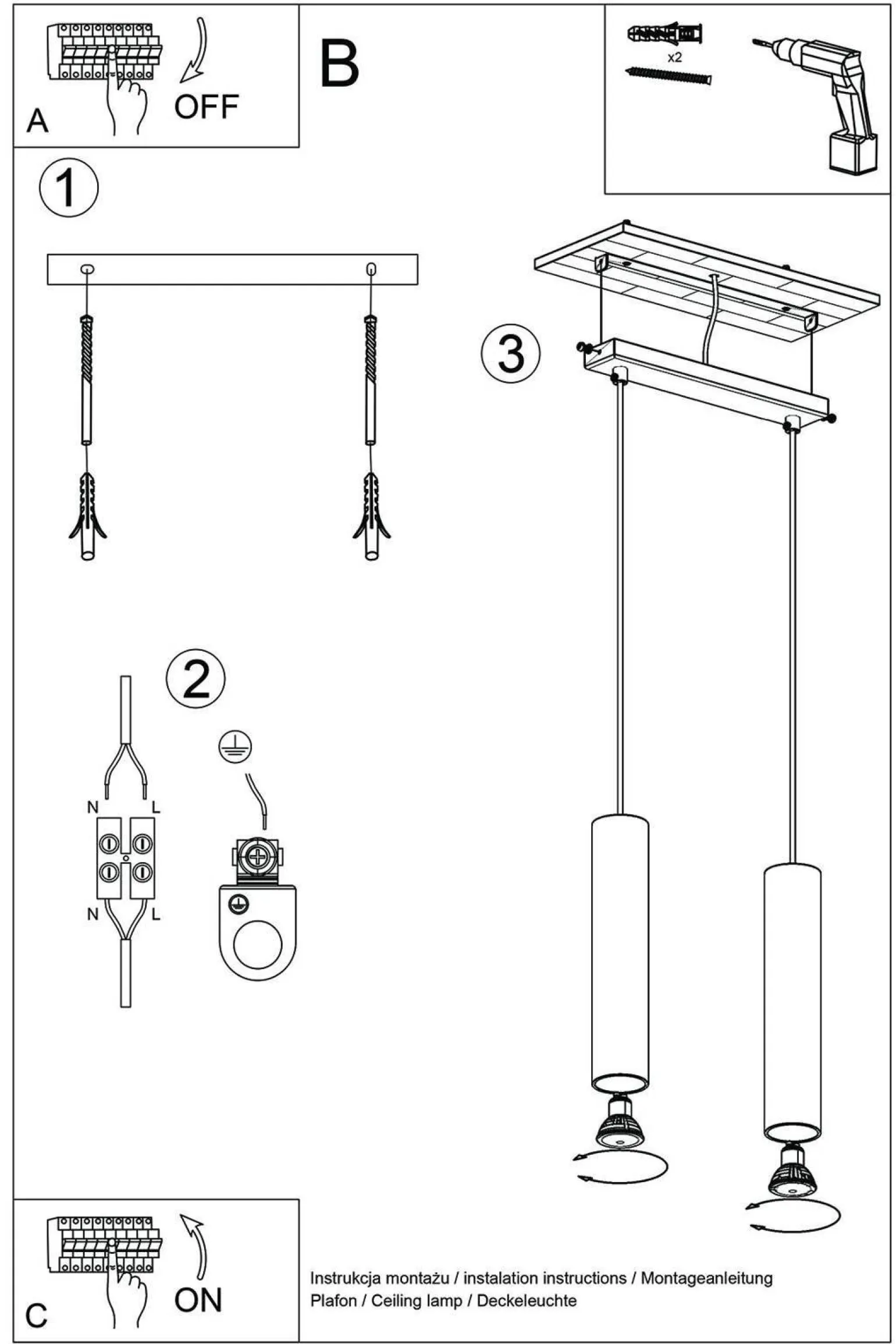 A
OFF

B

x2

1

3

2

N
L
N
L

C
ON

Instrukcja montażu / instalation instructions / Montageanleitung
Plafon / Ceiling lamp / Deckeleuchte