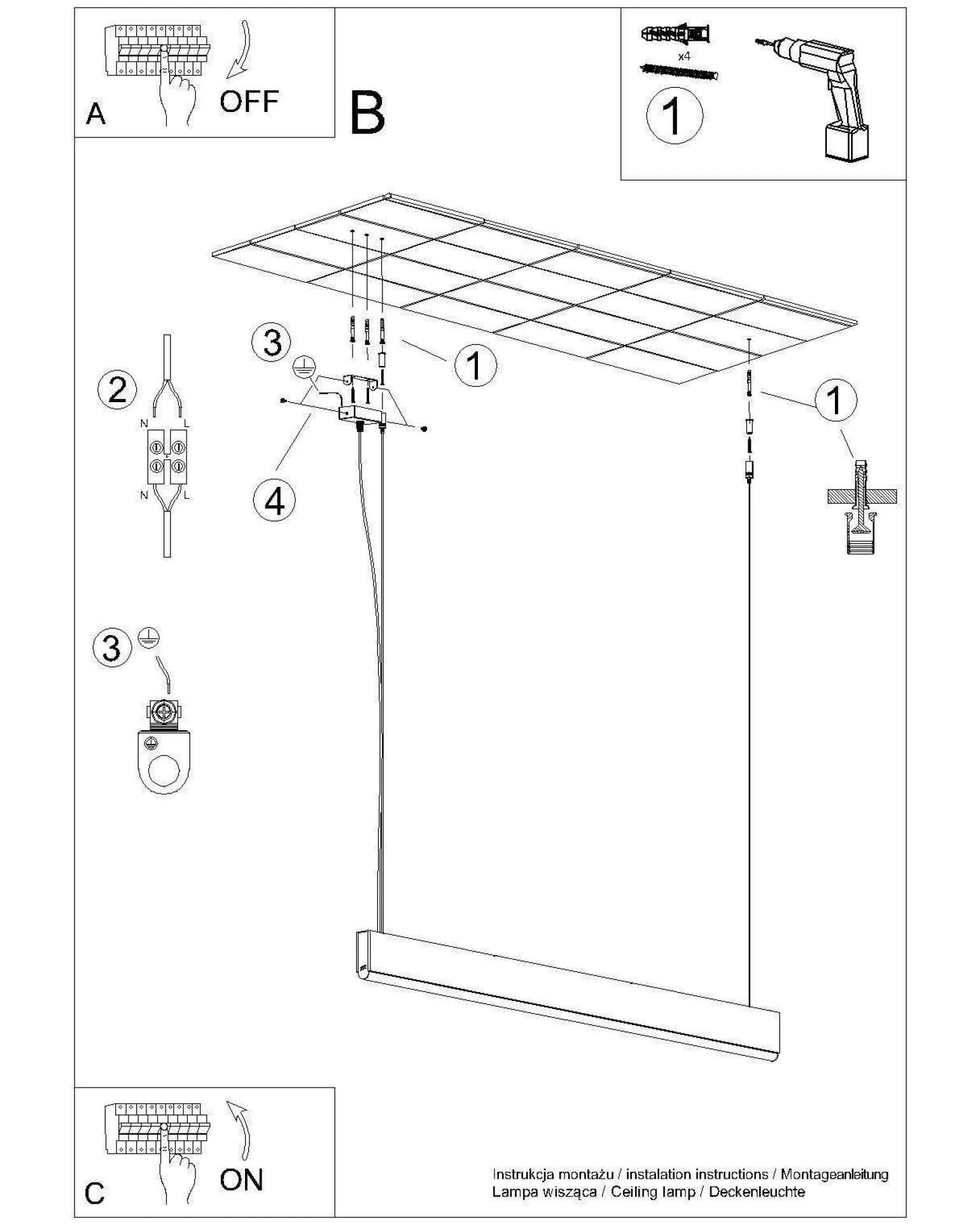 A
OFF

B

x4

1

3

1

1

2

N
L
N
L

4

3

C
ON

Instrukcja montażu / instalation instructions / Montageanleitung
Lampa wisząca / Ceiling lamp / Deckenleuchte