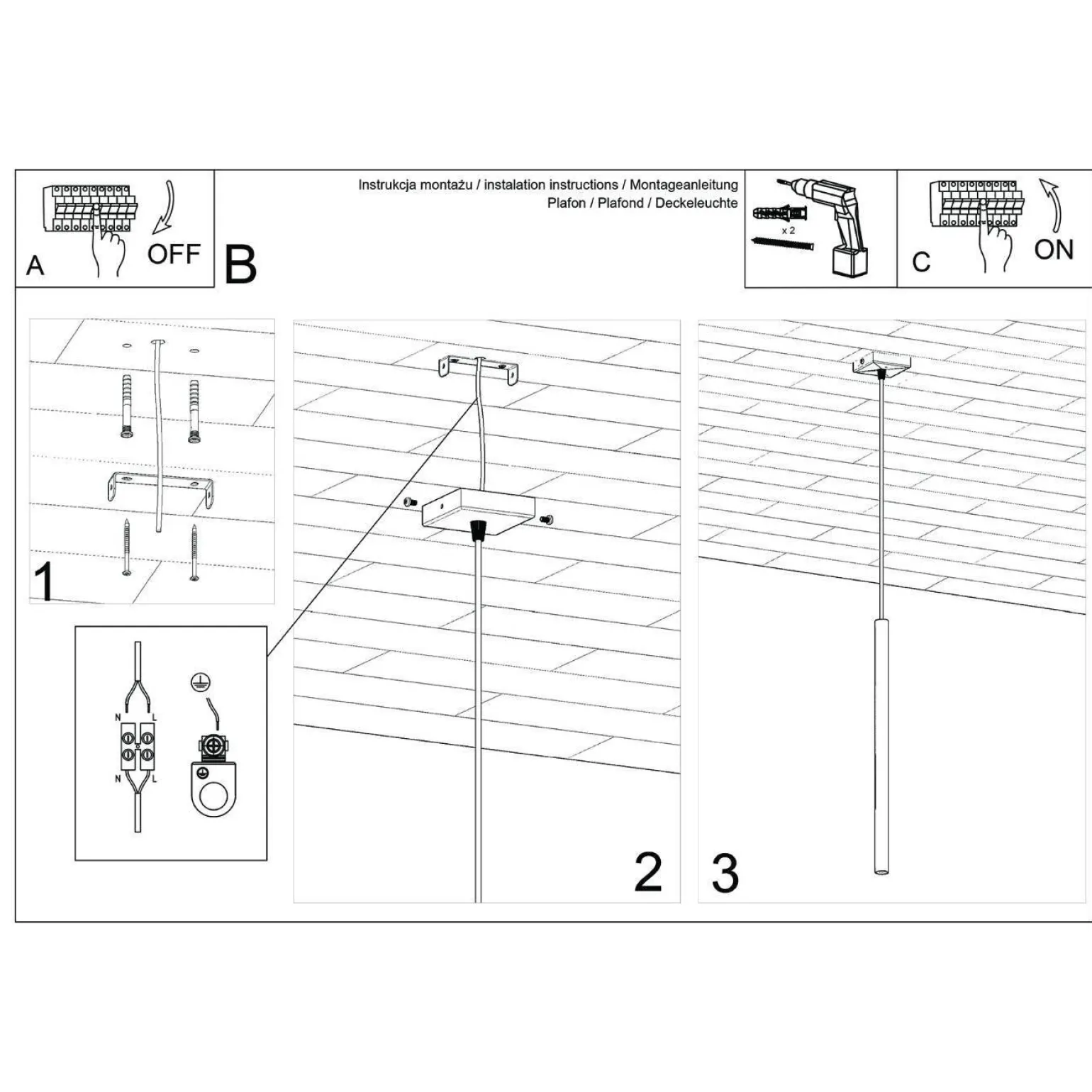 A

OFF

B

Instrukcja montażu / instalation instructions / Montageanleitung
Plafon / Plafond / Deckeleuchte

x 2

C

ON

1

N L

N L

2

3