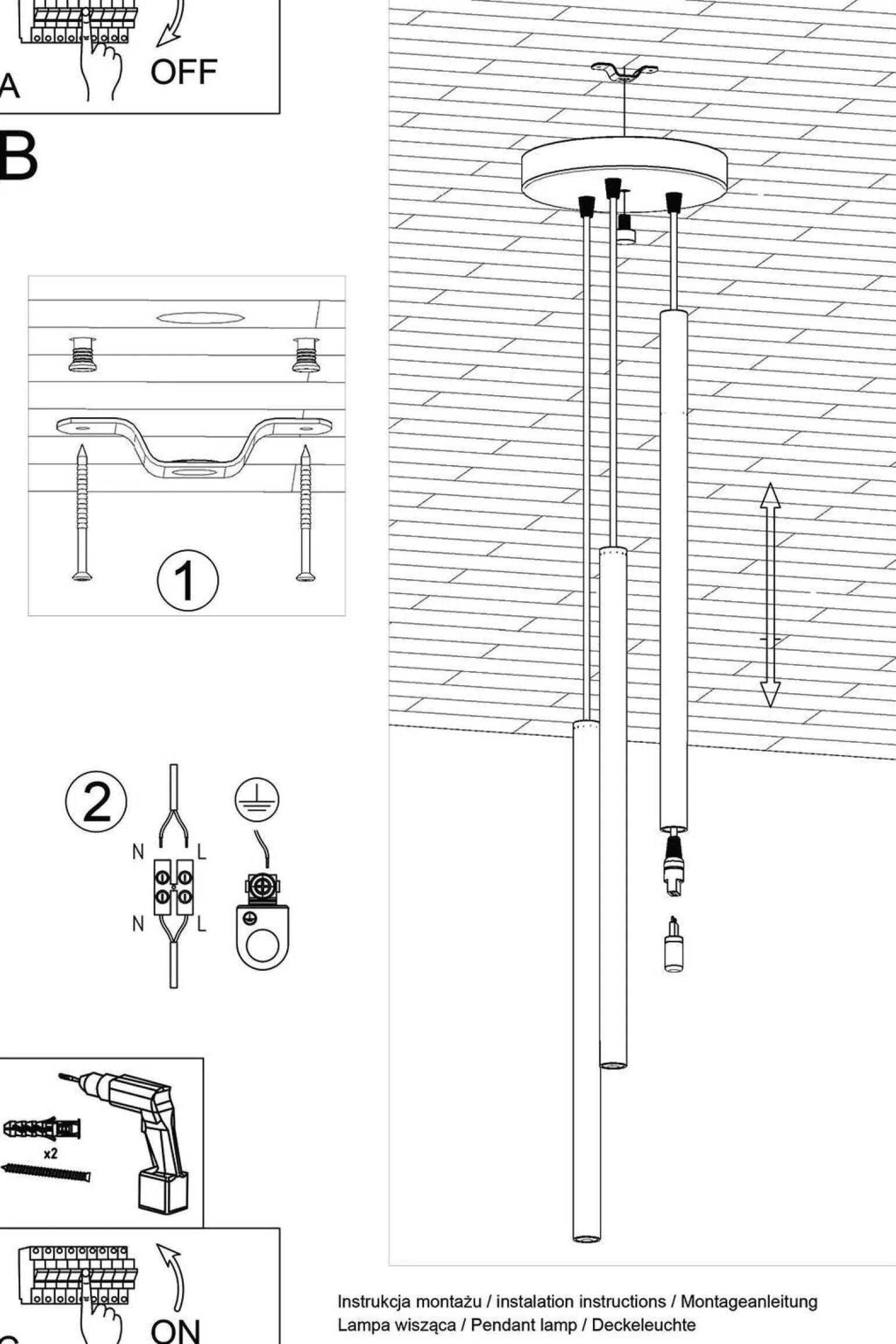 A

OFF

B

1

2

N L

N L

x2

ON

Instrukcja montażu / instalation instructions / Montageanleitung
Lampa wisząca / Pendant lamp / Deckeleuchte