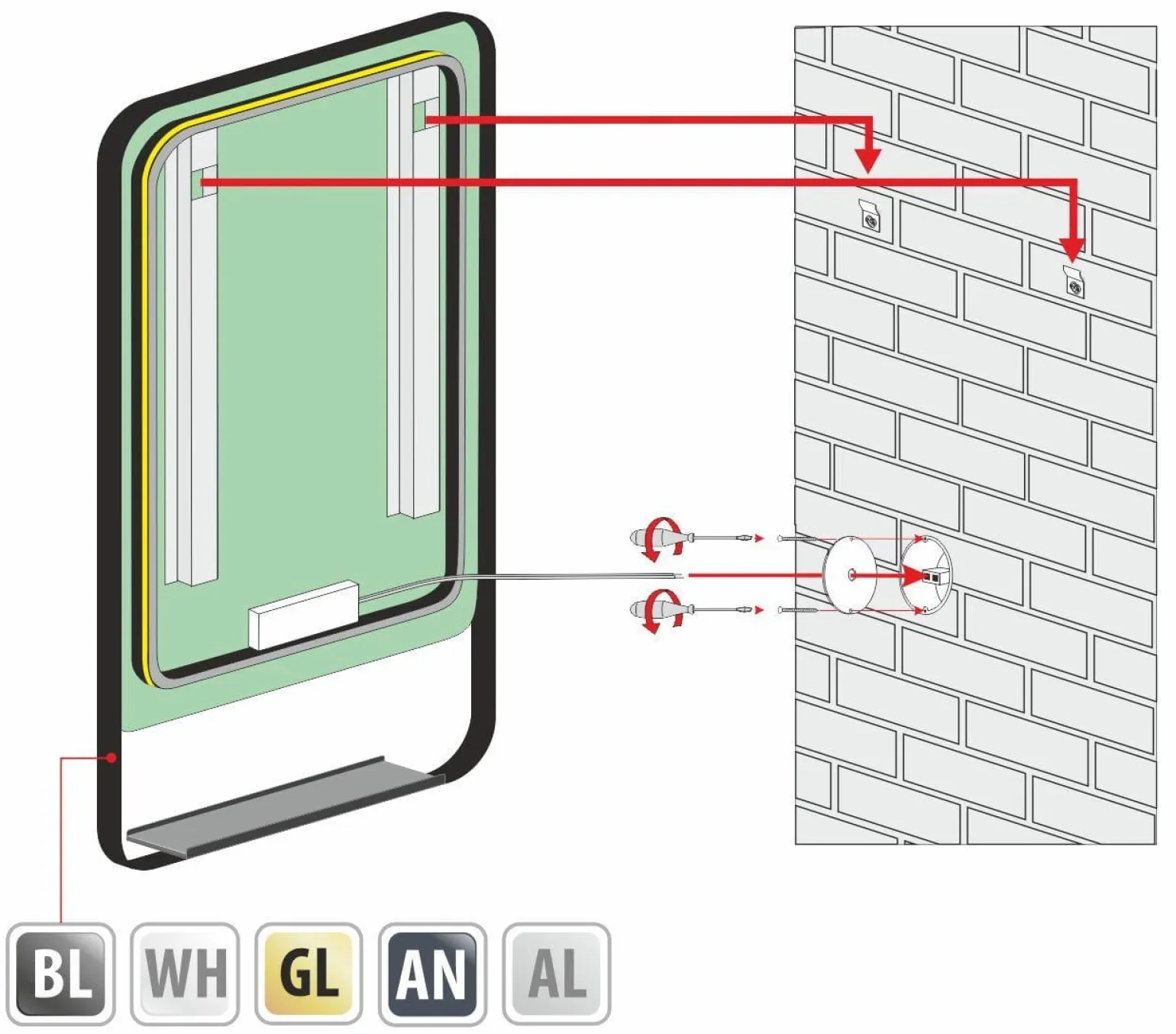 BL WH GL AN AL