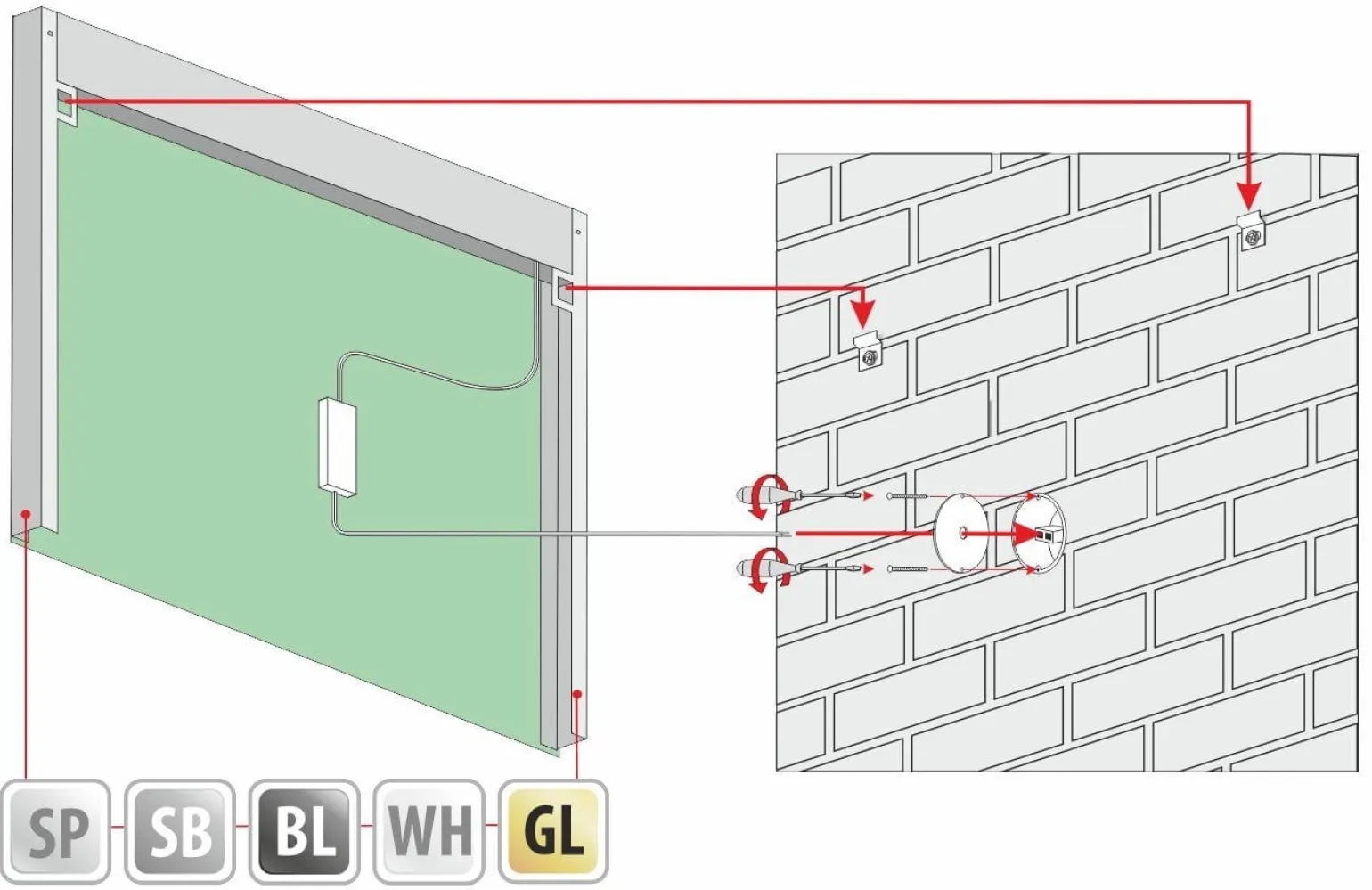 SP SB BL WH GL