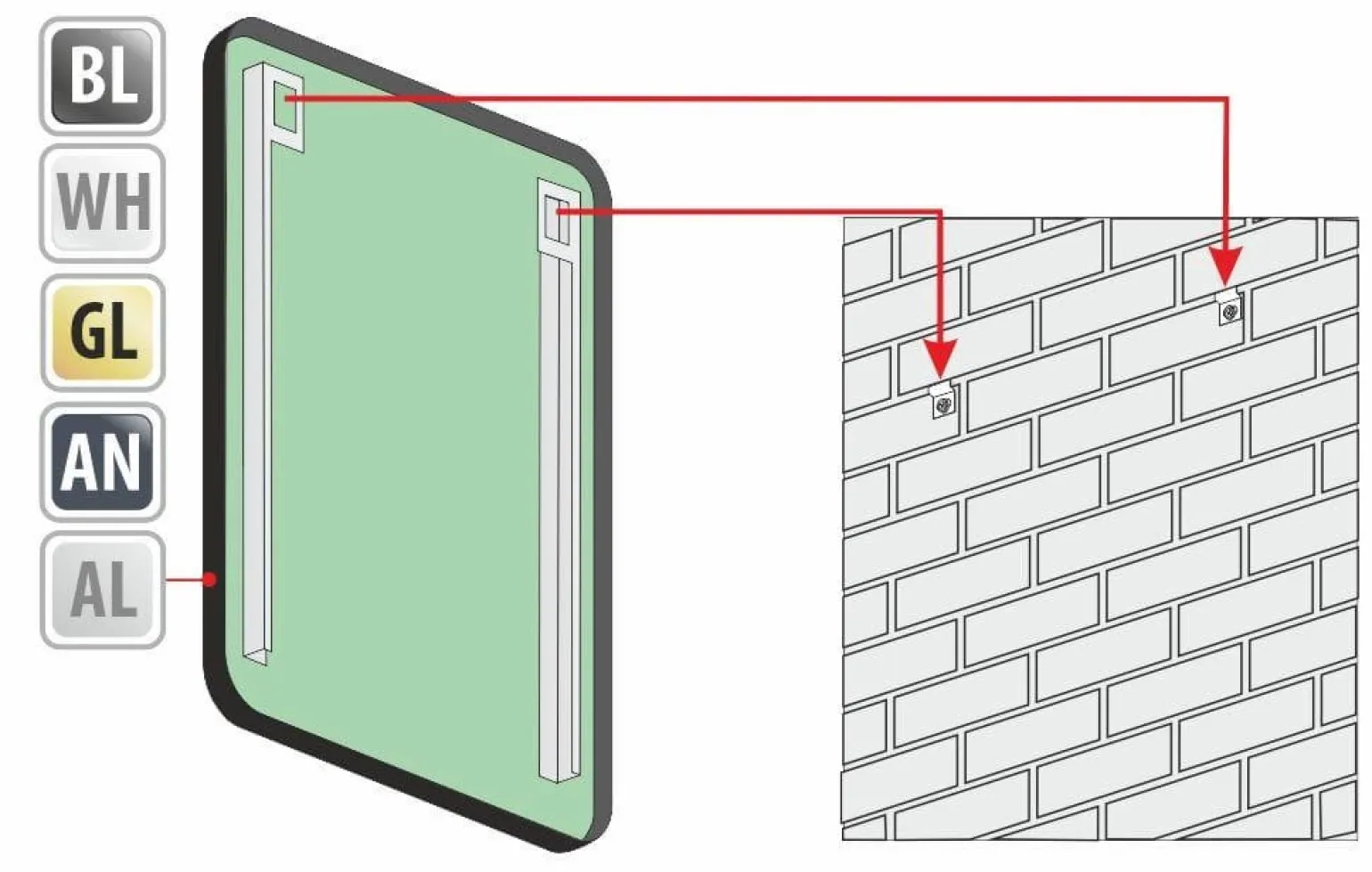 BL
WH
GL
AN
AL