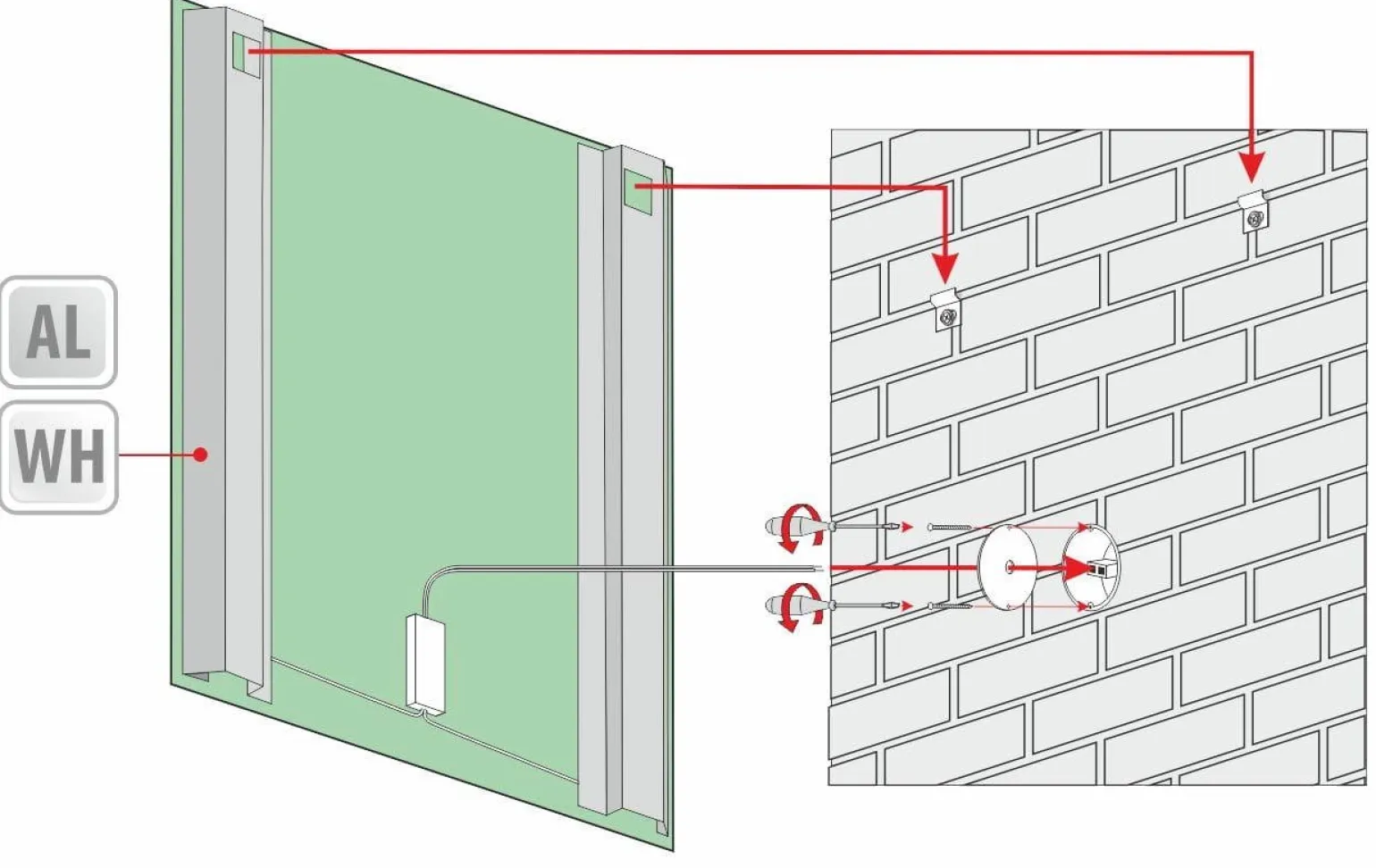 AL
WH