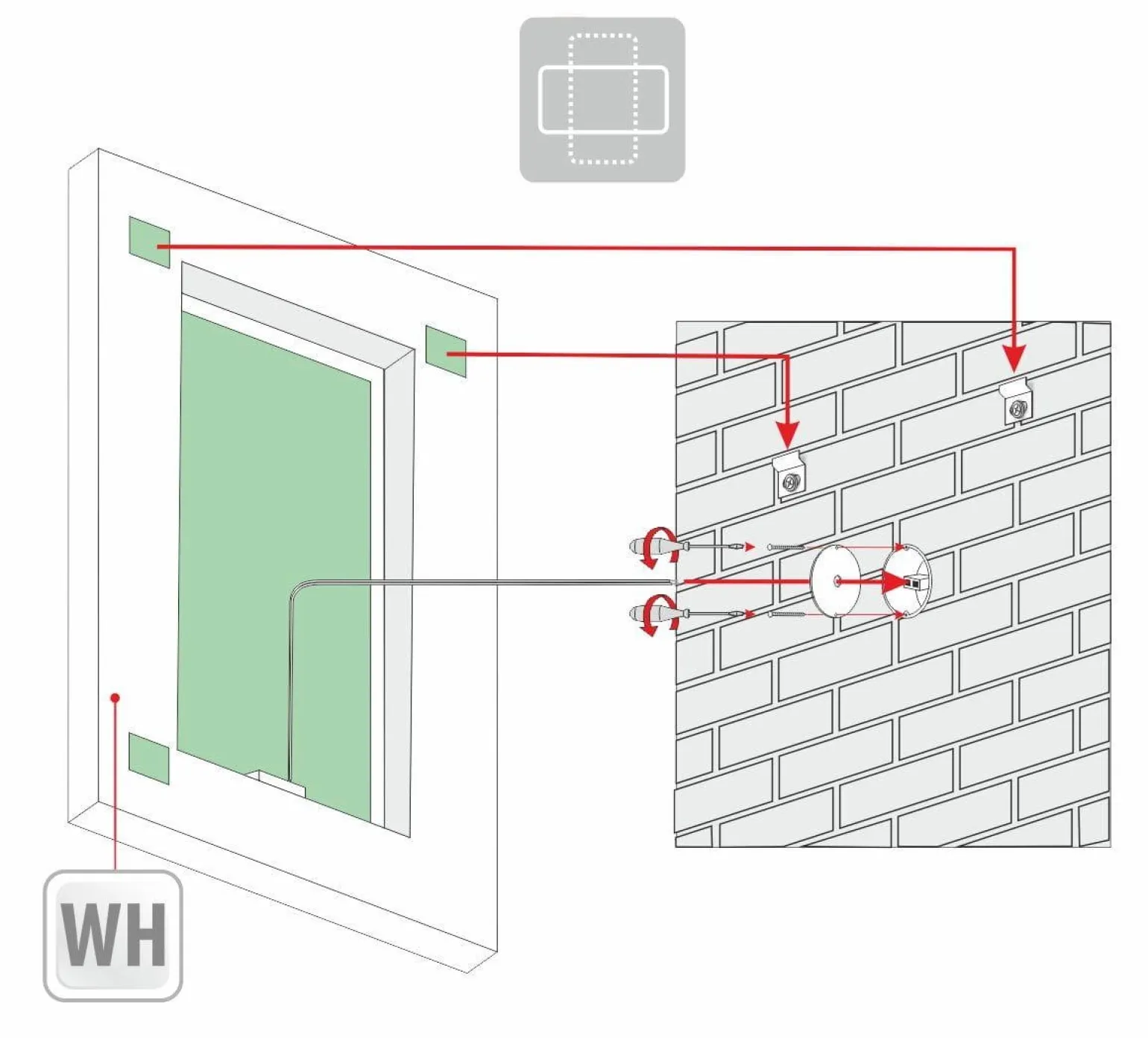 WH