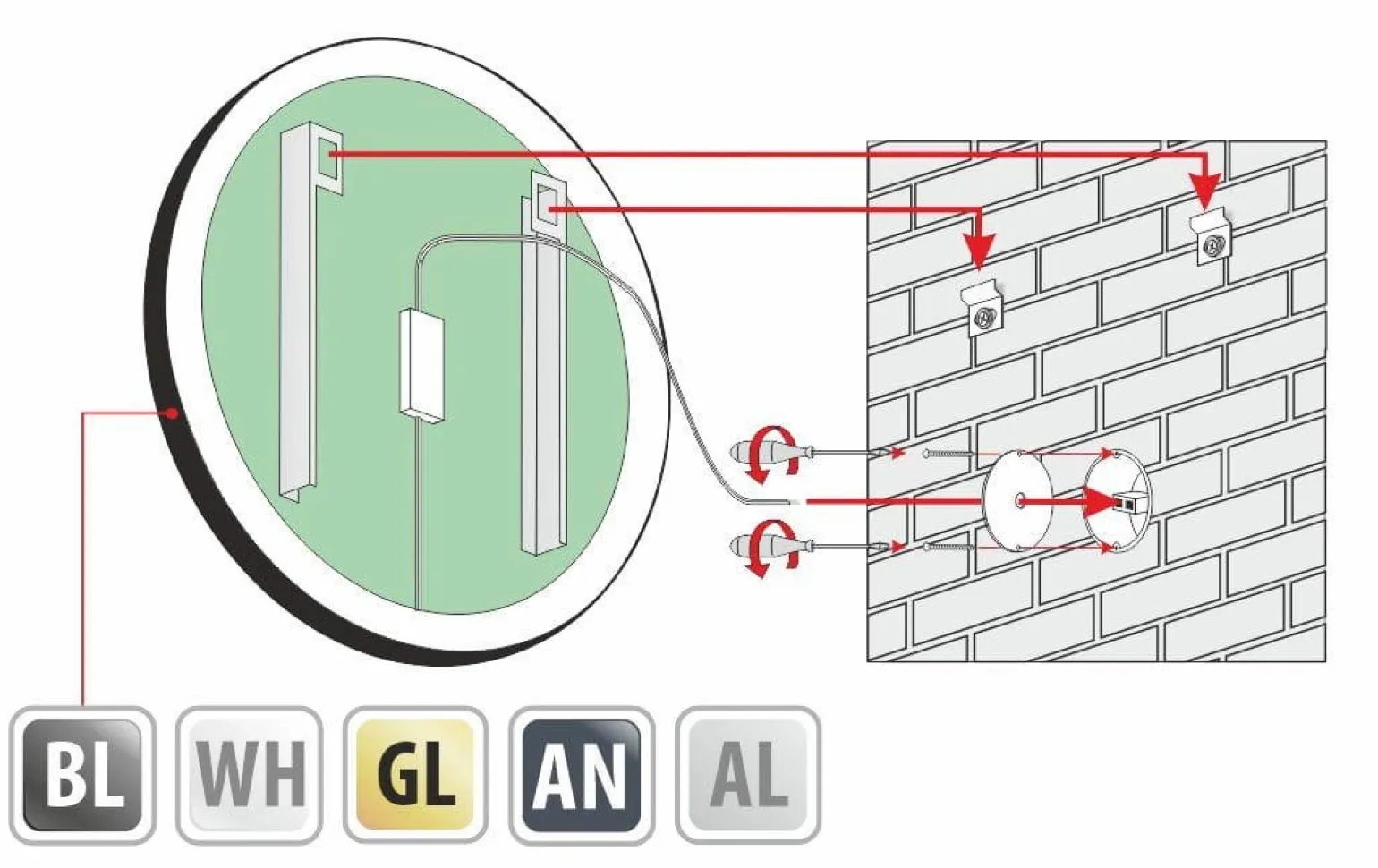 BL WH GL AN AL