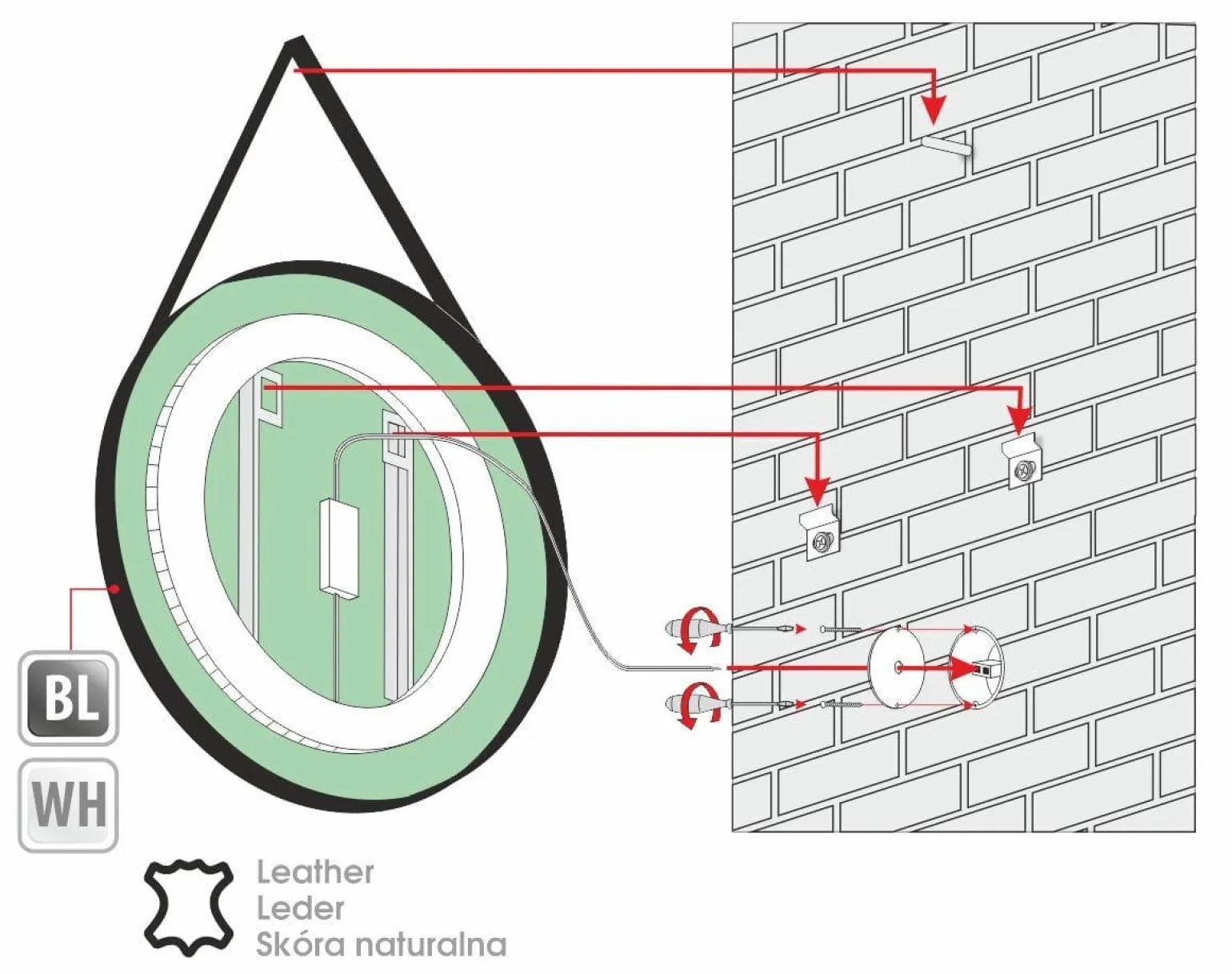 BL

WH

Leather
Leder
Skóra naturalna