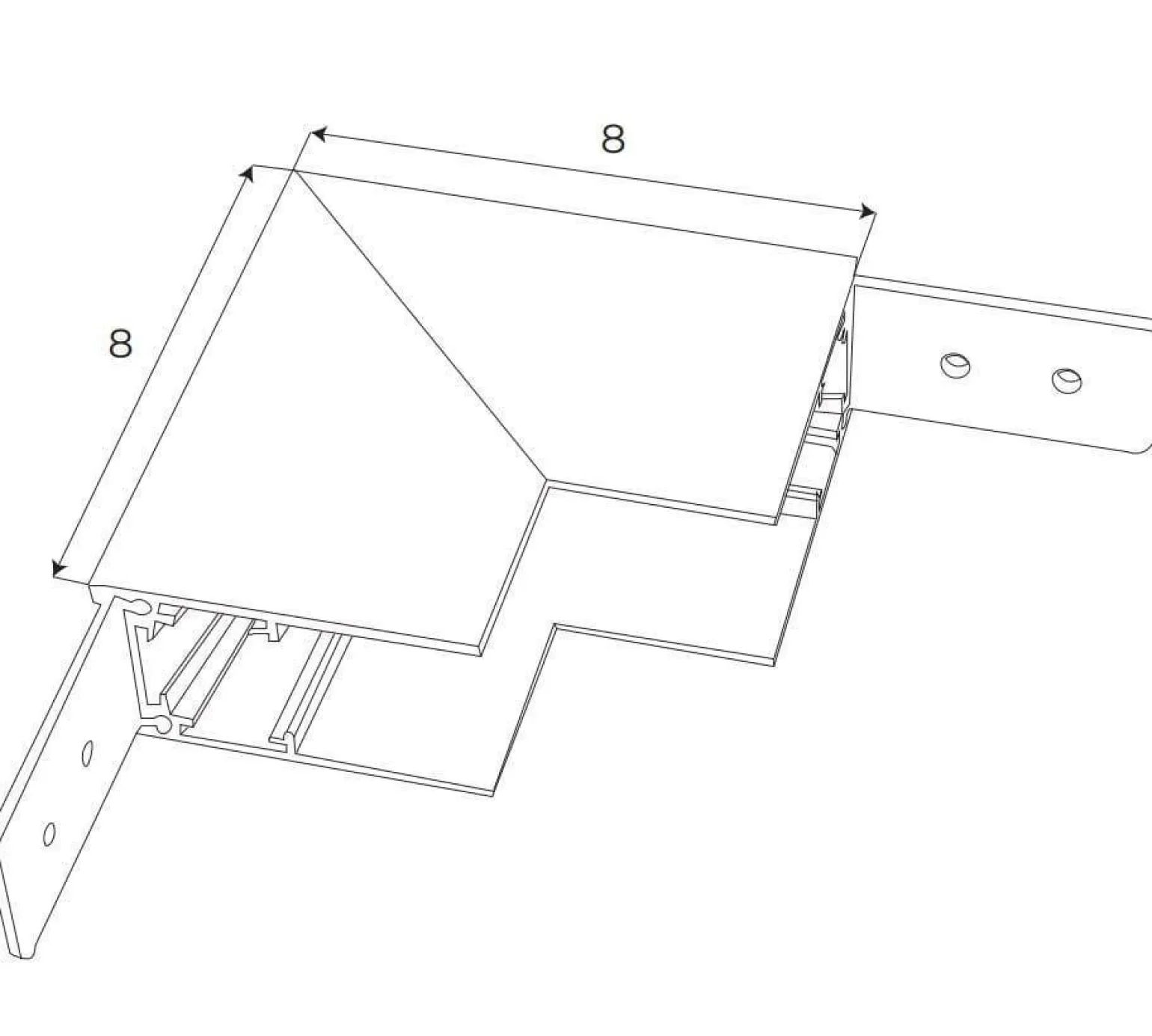 8

8