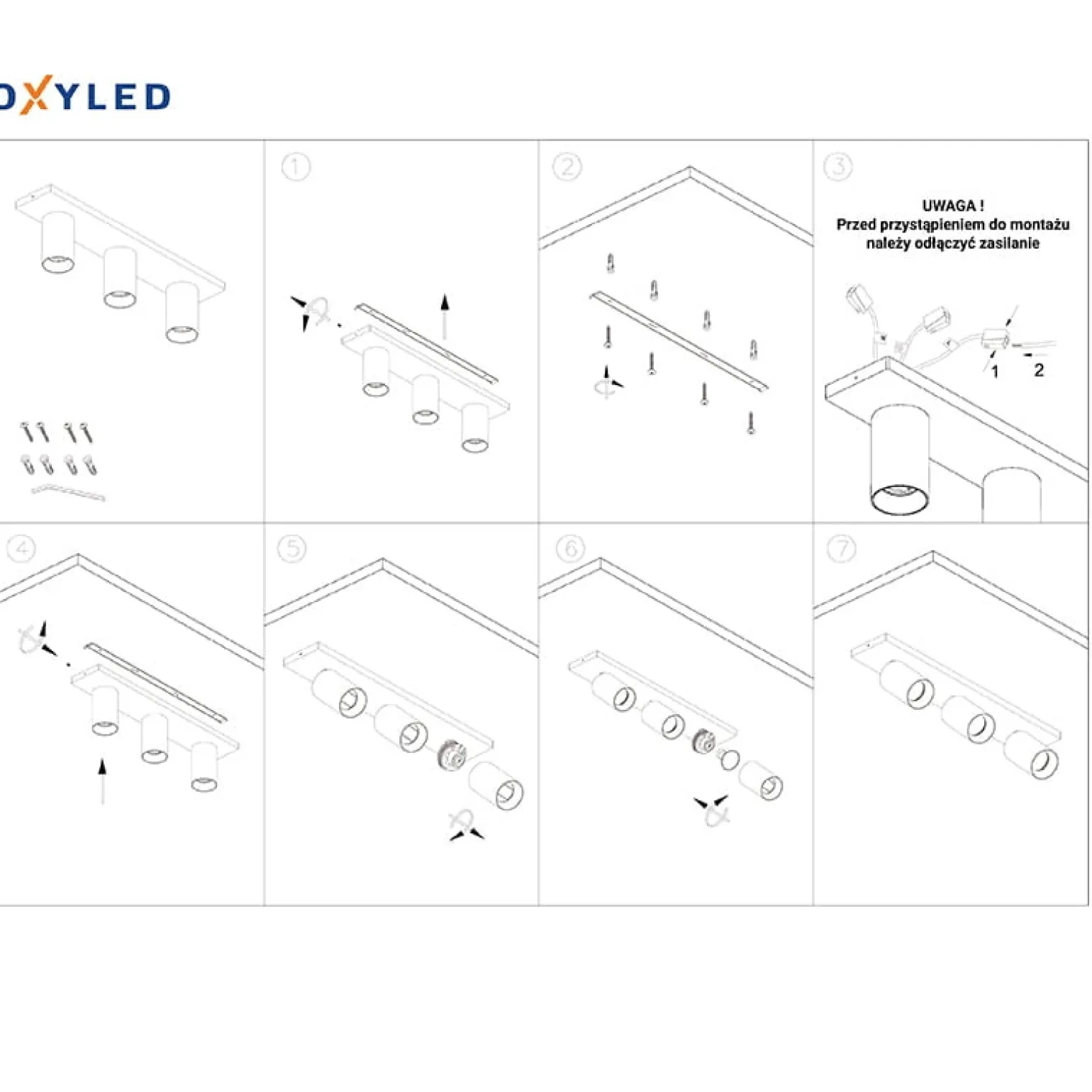 OXYLED

1

2

3

UWAGA !
Przed przystąpieniem do montażu należy odłączyć zasilanie

1 2

4

5

6

7