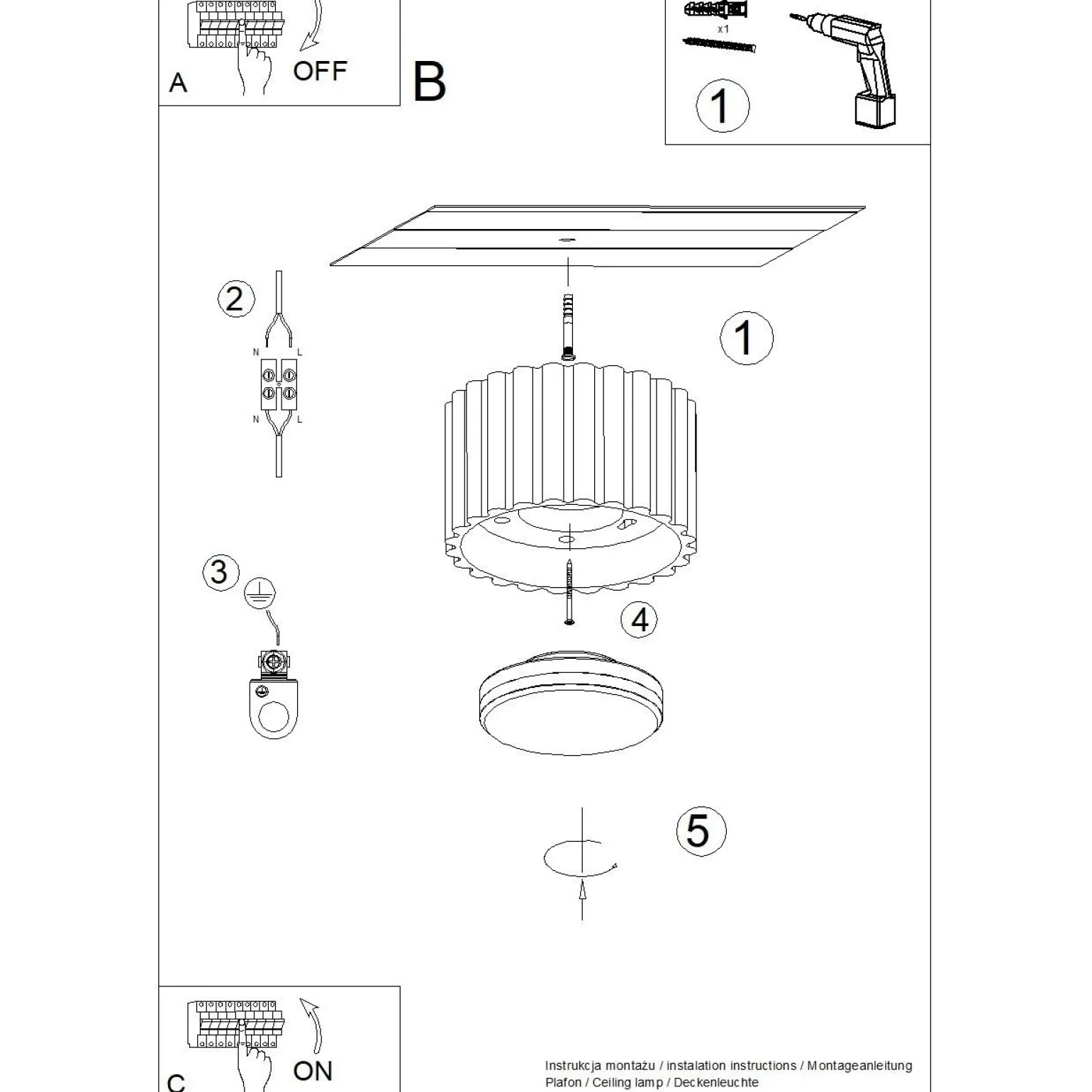 A

OFF

B

x1

1

2

N L

N L

1

3

4

5

C

ON

Instrukcja montażu / instalation instructions / Montageanleitung
Plafon / Ceiling lamp / Deckenleuchte