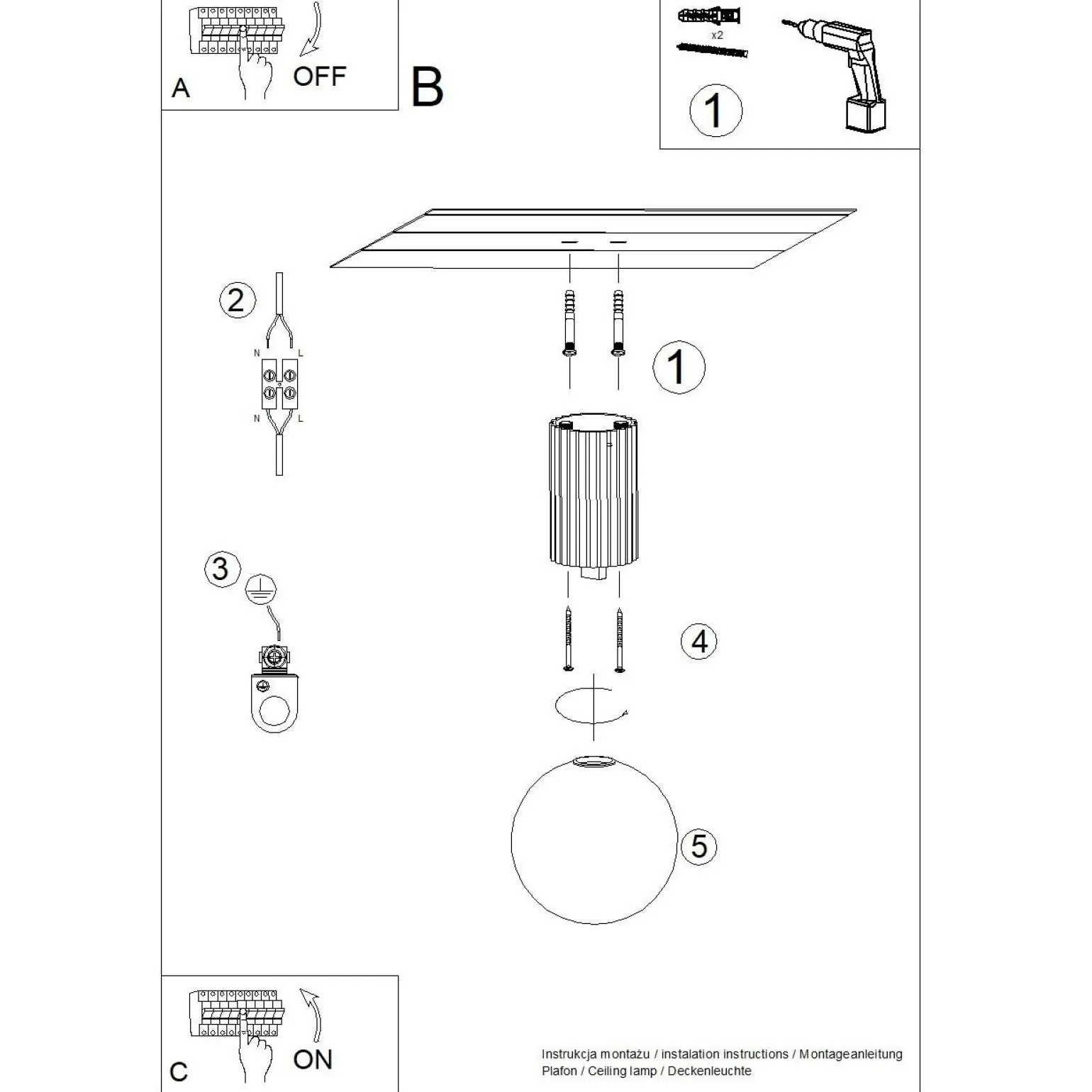 A

OFF

B

x2

1

2

N L

N L

1

3

4

5

C

ON

Instrukcja montażu / instalation instructions / Montageanleitung
Plafon / Ceiling lamp / Deckenleuchte