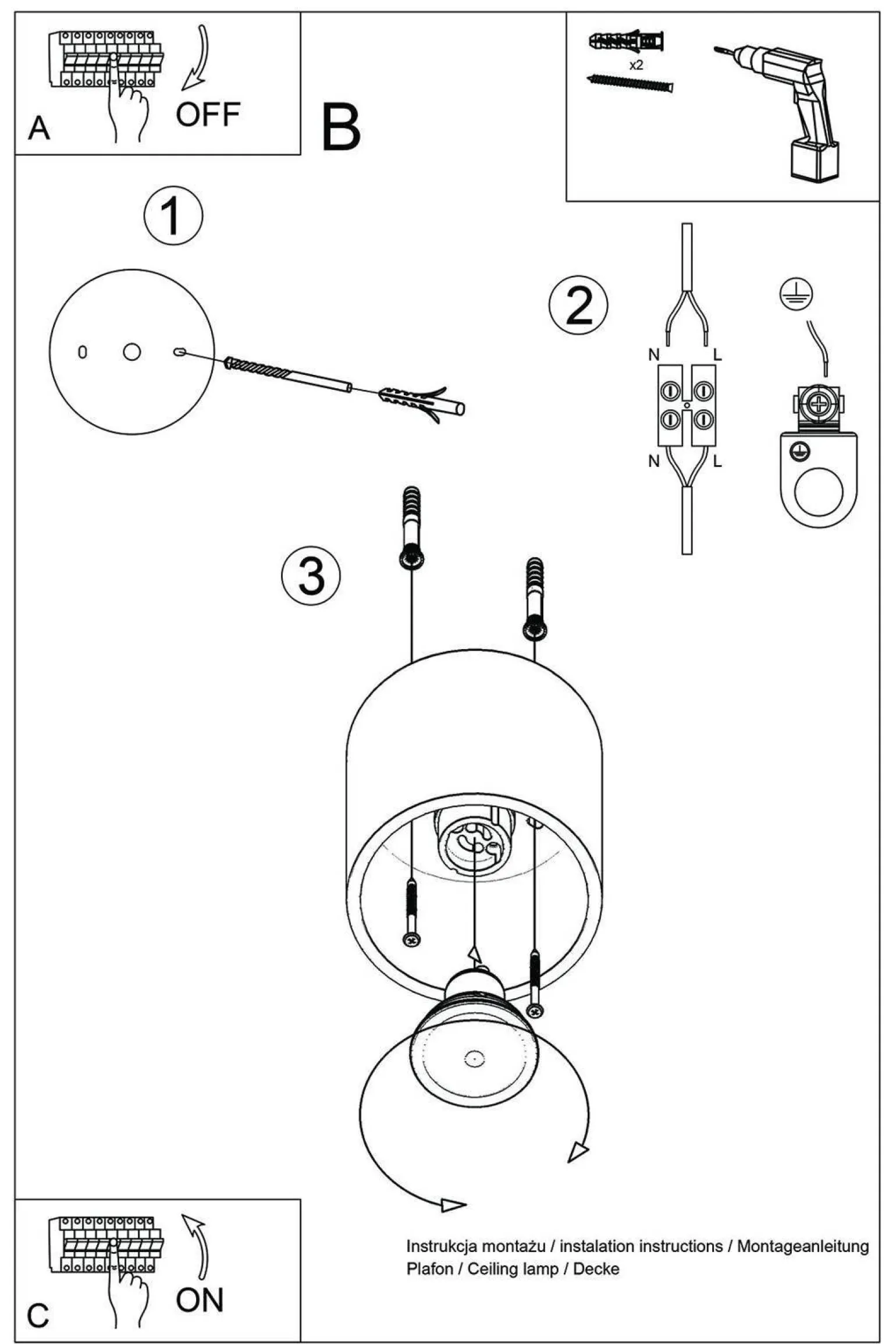 A
OFF

B

x2

1

2

N L

N L

3

C
ON

Instrukcja montażu / instalation instructions / Montageanleitung
Plafon / Ceiling lamp / Decke