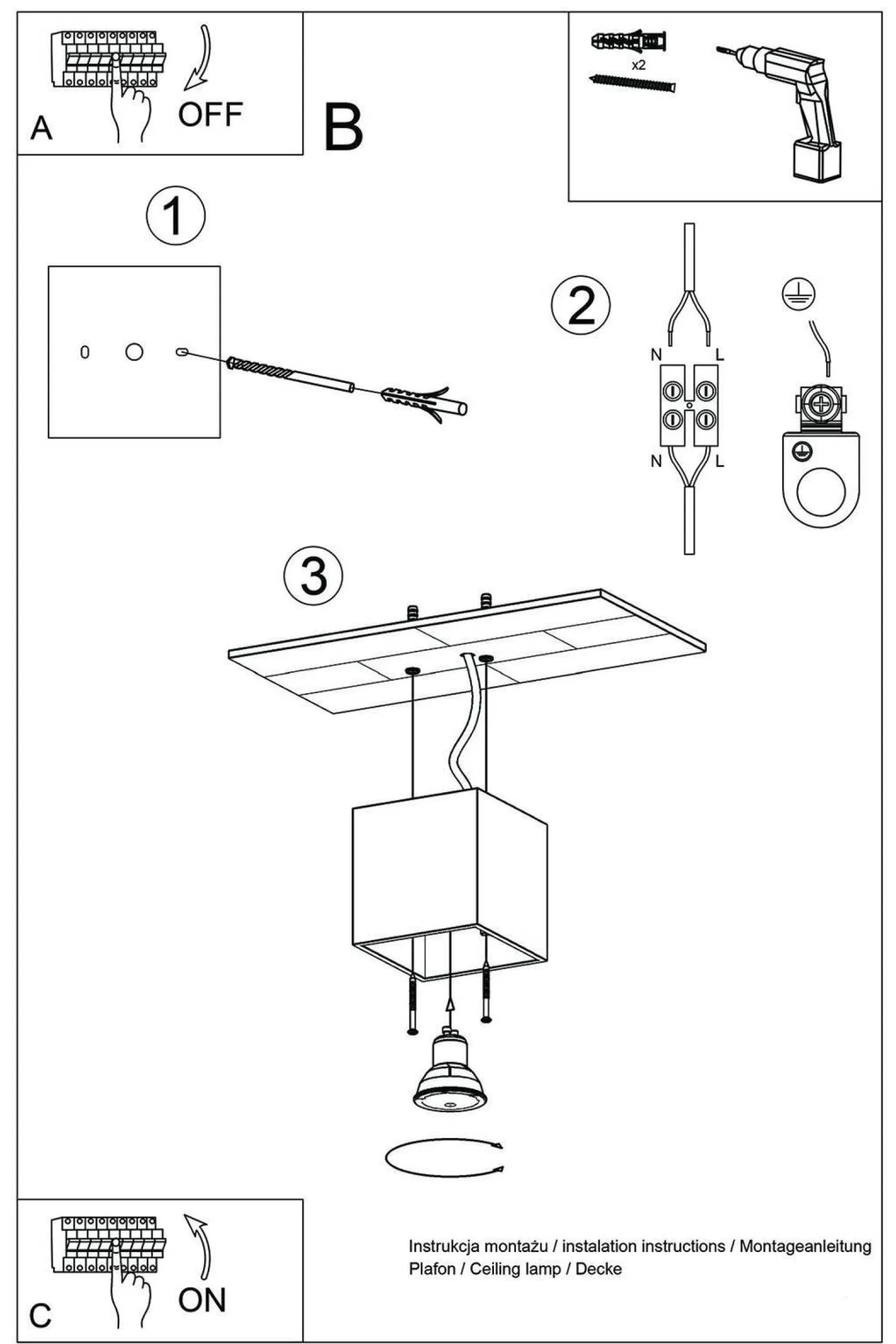 A
OFF

B

x2

1

2

N L
N L

3

C
ON

Instrukcja montażu / instalation instructions / Montageanleitung
Plafon / Ceiling lamp / Decke