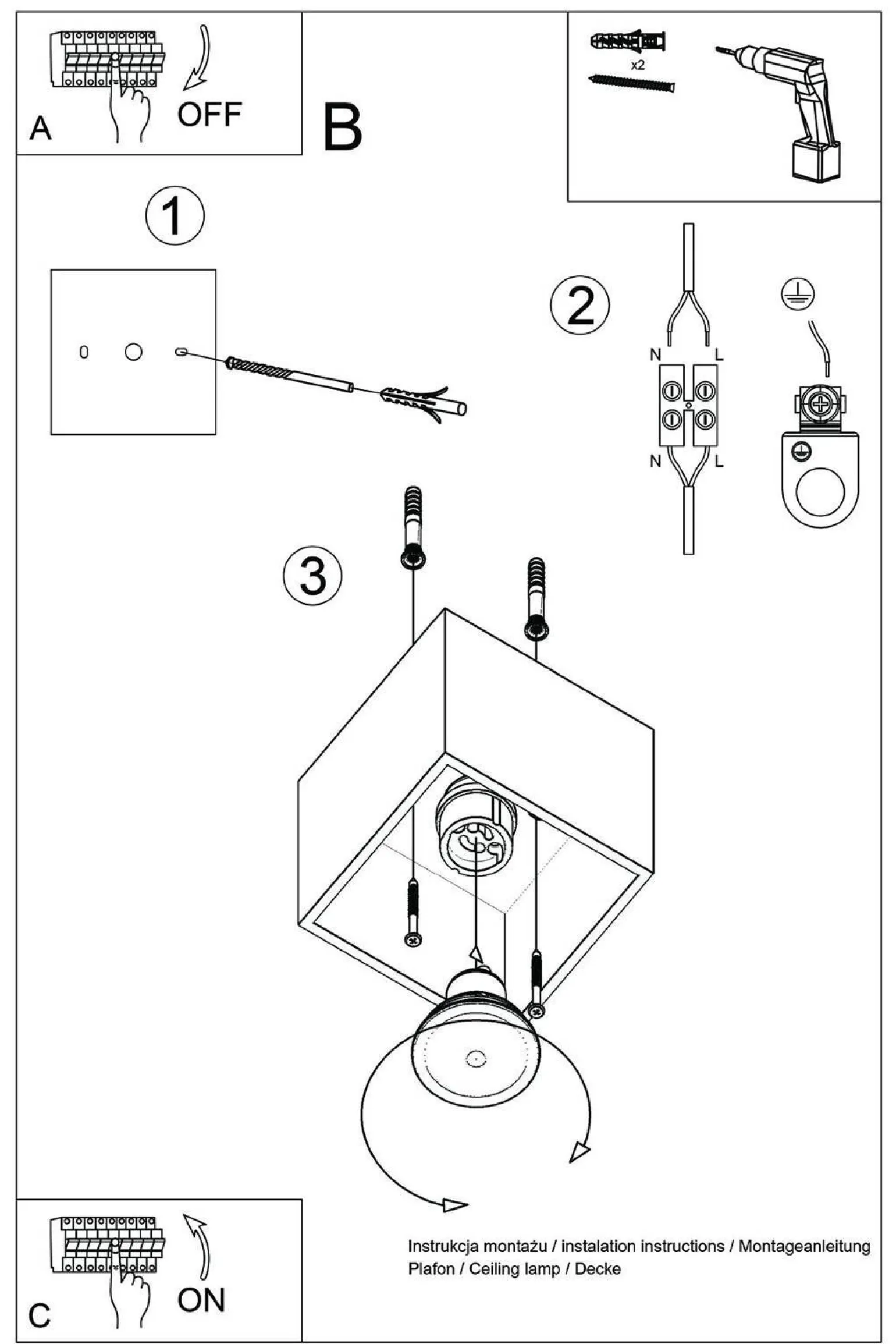 A
OFF

B

x2

1

2

N L

N L

3

C
ON

Instrukcja montażu / instalation instructions / Montageanleitung
Plafon / Ceiling lamp / Decke