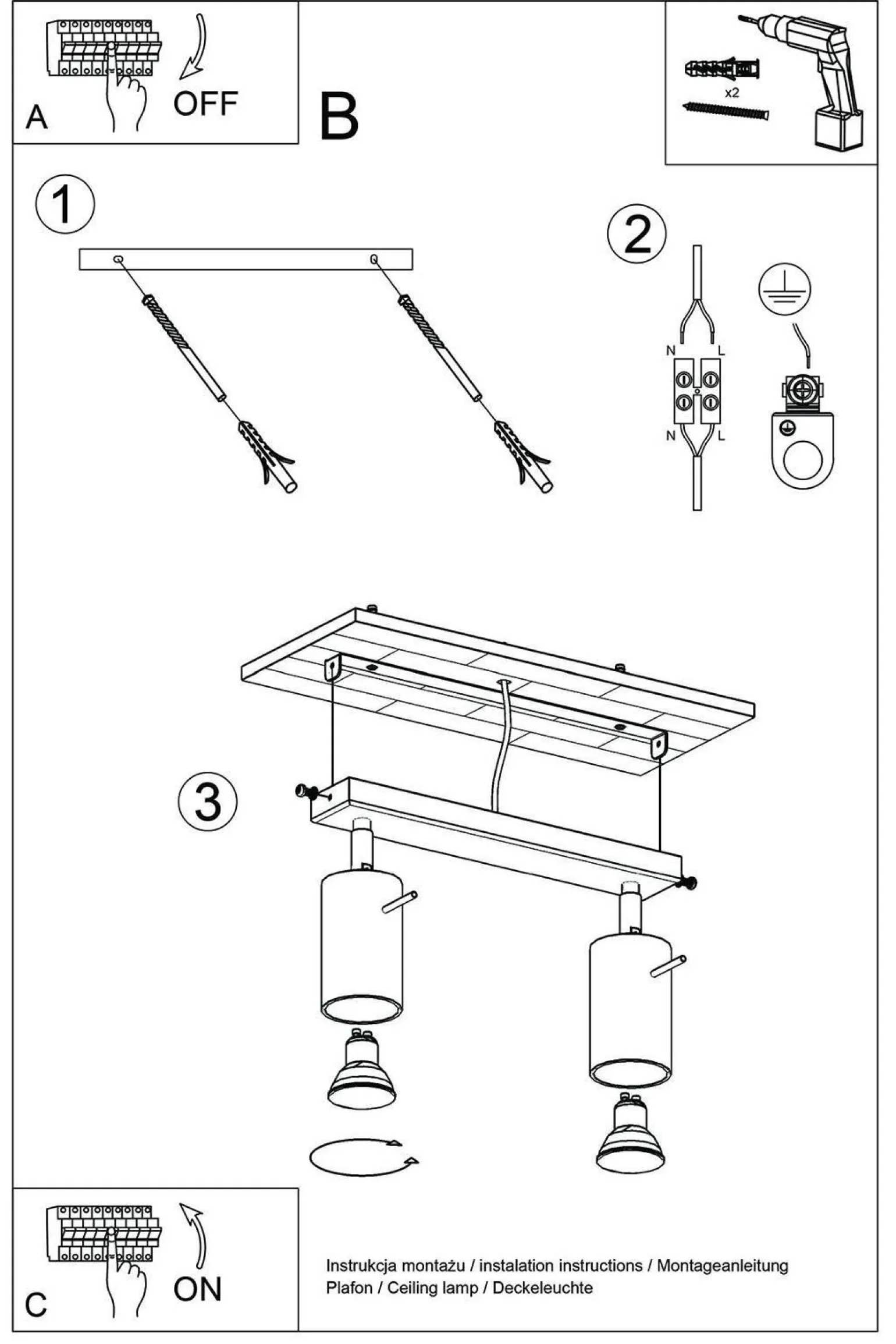 A
OFF

B

x2

1

2
N
L
N
L

3

C
ON

Instrukcja montażu / instalation instructions / Montageanleitung
Plafon / Ceiling lamp / Deckeleuchte