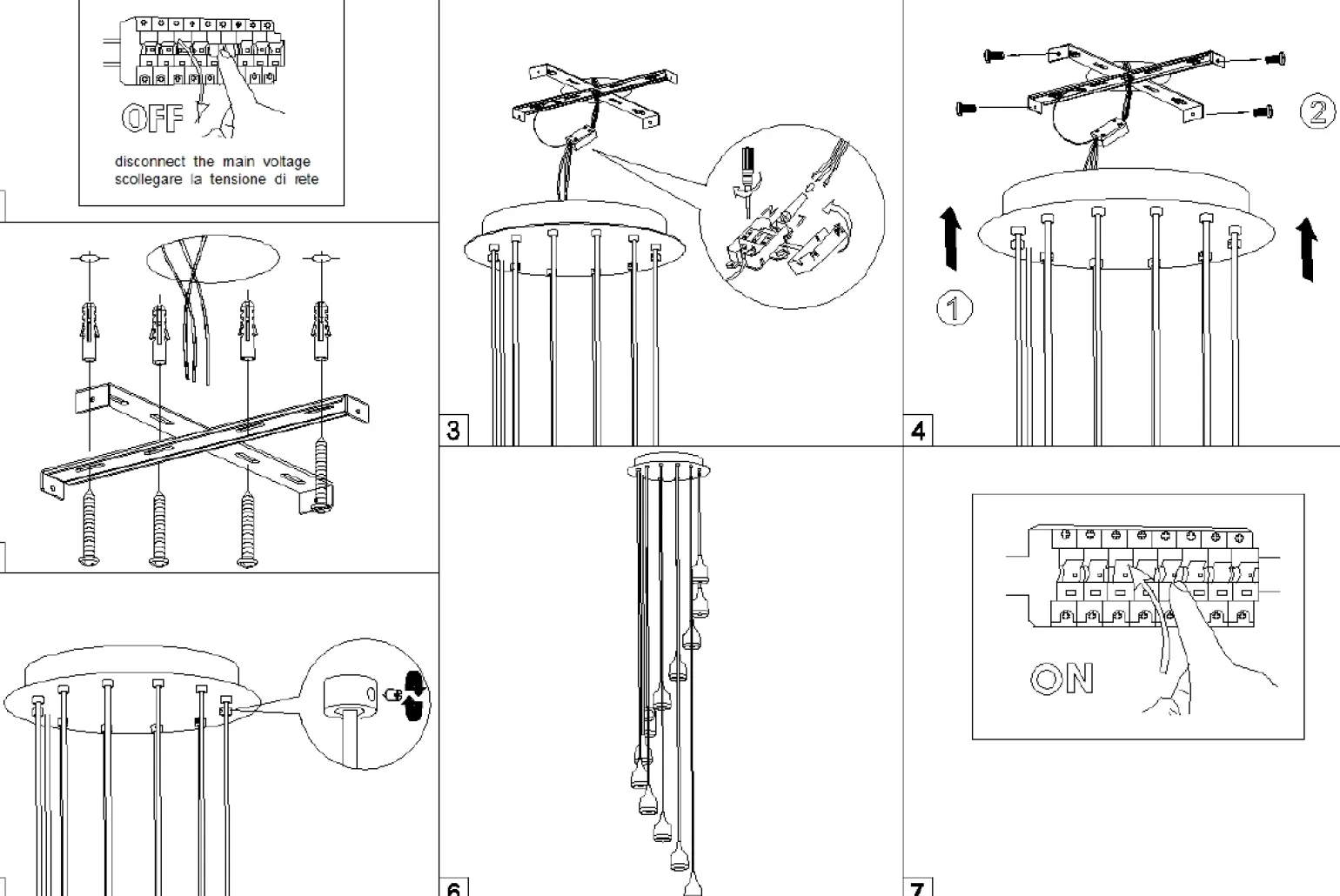 OFF

disconnect the main voltage
scollegare la tensione di rete

3

②

①

4

6

ON

7